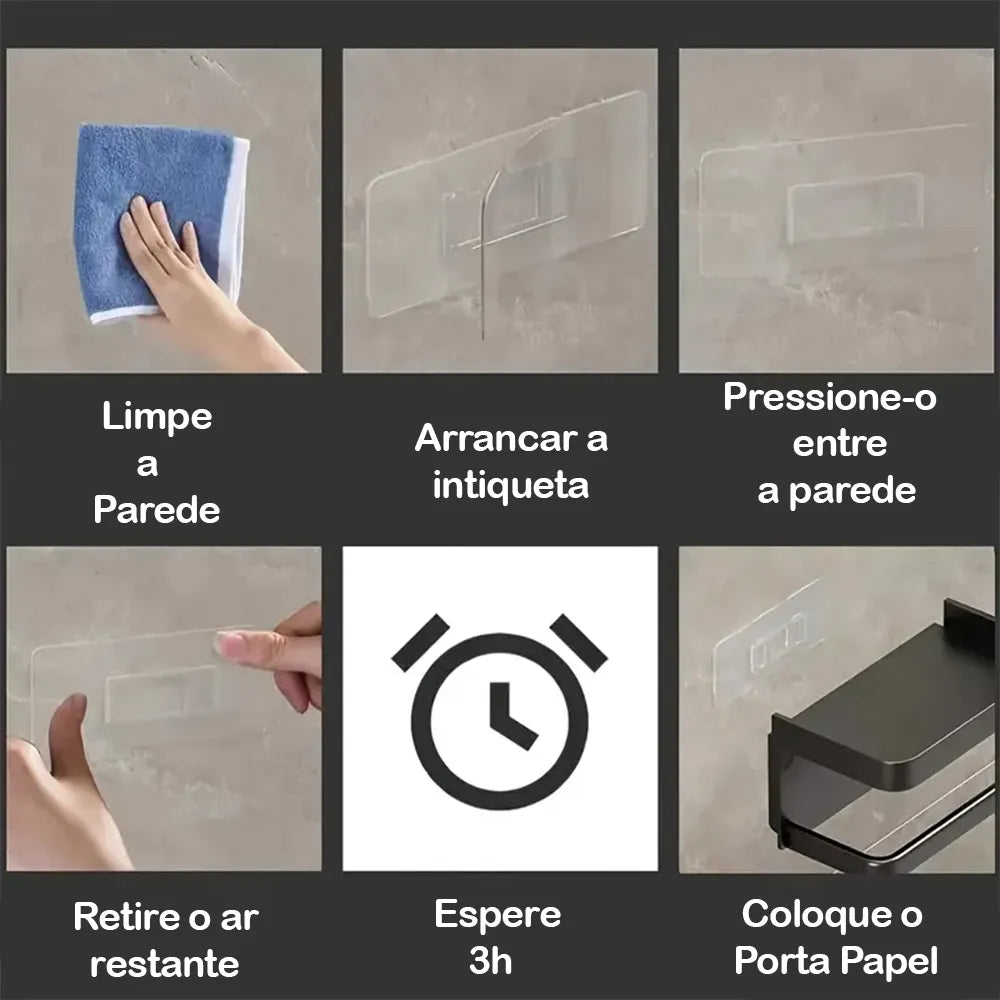 Limpe a Parede

Arrancar a intiqueta

Pressione-o entre a parede

Retire o ar restante

Espere 3h

Coloque o Porta Papel