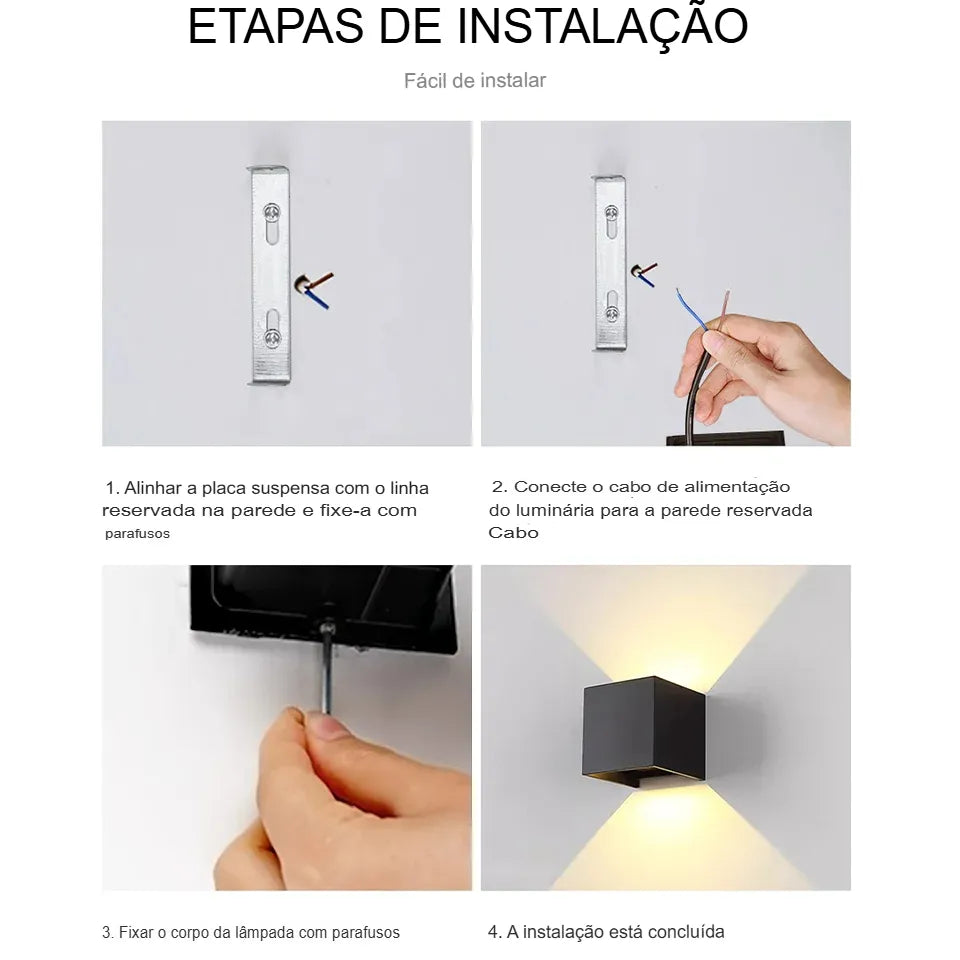 ETAPAS DE INSTALAÇÃO

Fácil de instalar

1. Alinhar a placa suspensa com o linha reservada na parede e fixe-a com parafusos

2. Conecte o cabo de alimentação do luminária para a parede reservada Cabo

3. Fixar o corpo da lâmpada com parafusos

4. A instalação está concluída