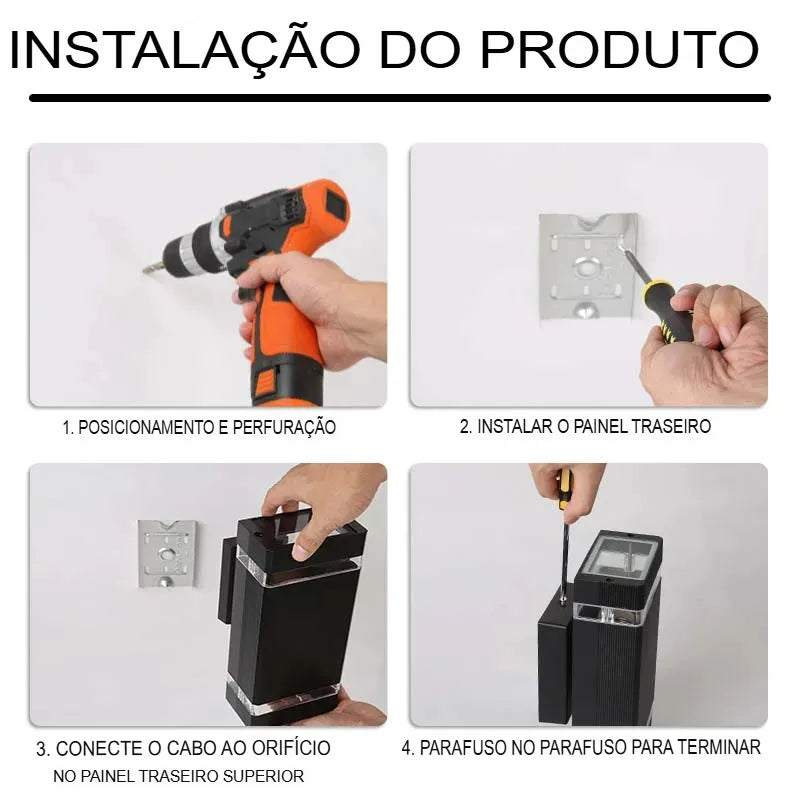 INSTALAÇÃO DO PRODUTO

1. POSICIONAMENTO E PERFURAÇÃO

2. INSTALAR O PAINEL TRASEIRO

3. CONECTE O CABO AO ORIFÍCIO NO PAINEL TRASEIRO SUPERIOR

4. PARAFUSO NO PARAFUSO PARA TERMINAR