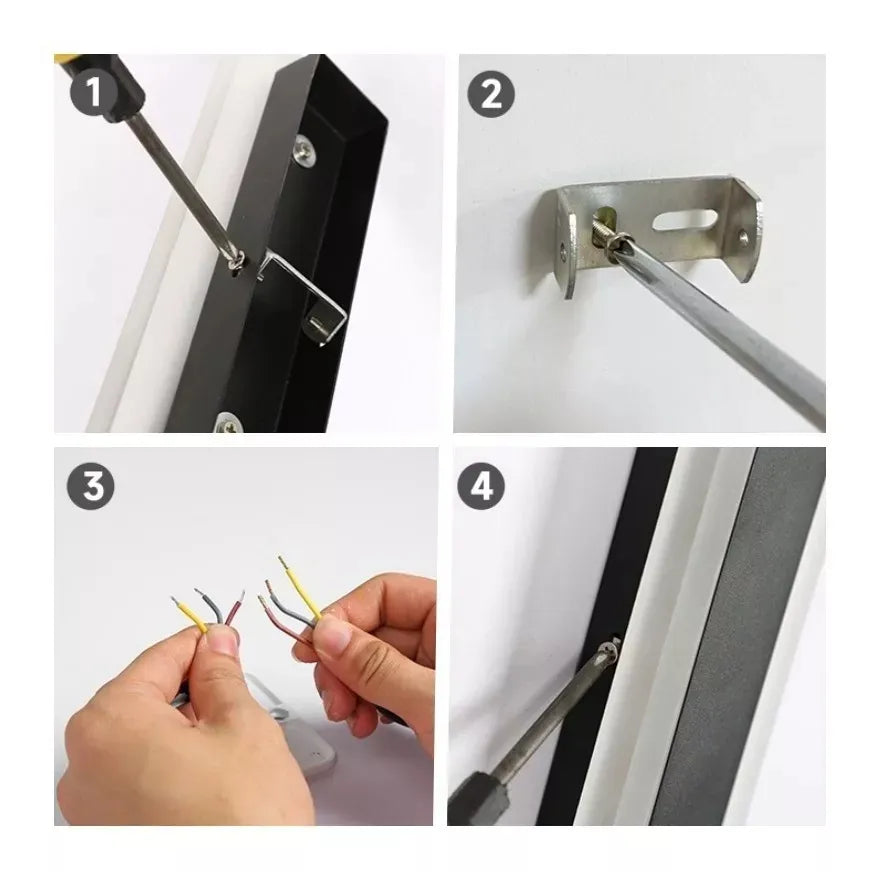 1

2

3

4