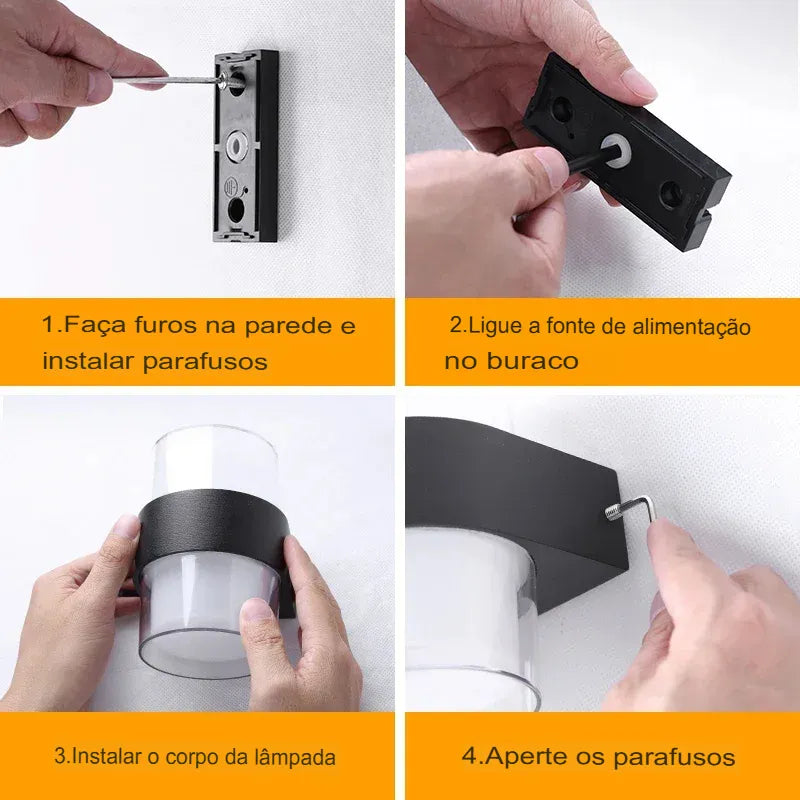 1.Faça furos na parede e instalar parafusos

2.Ligue a fonte de alimentação no buraco

3.Instalar o corpo da lâmpada

4.Aperte os parafusos