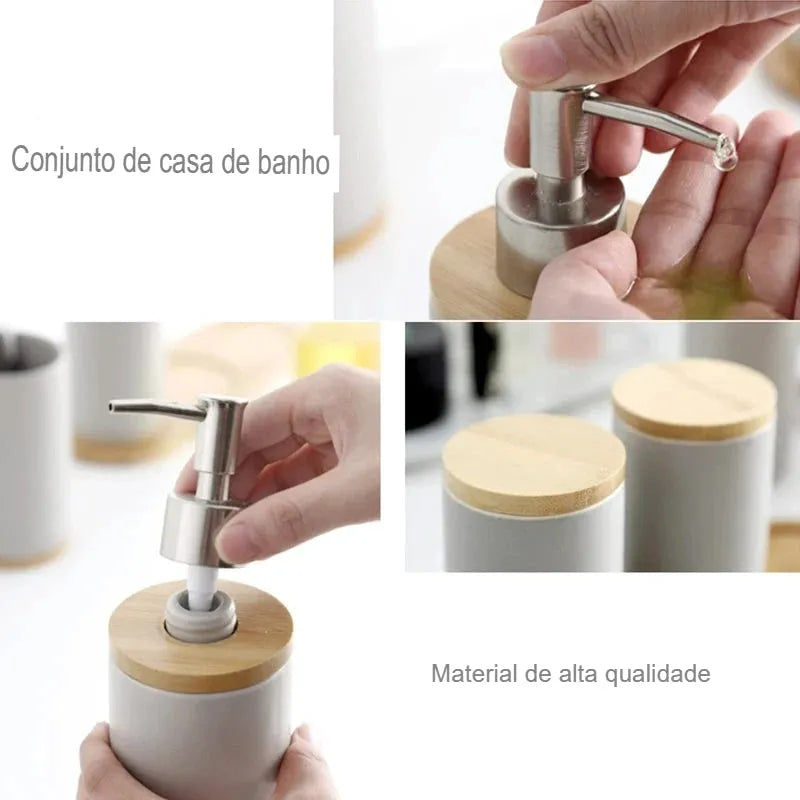 Conjunto de casa de banho

Material de alta qualidade